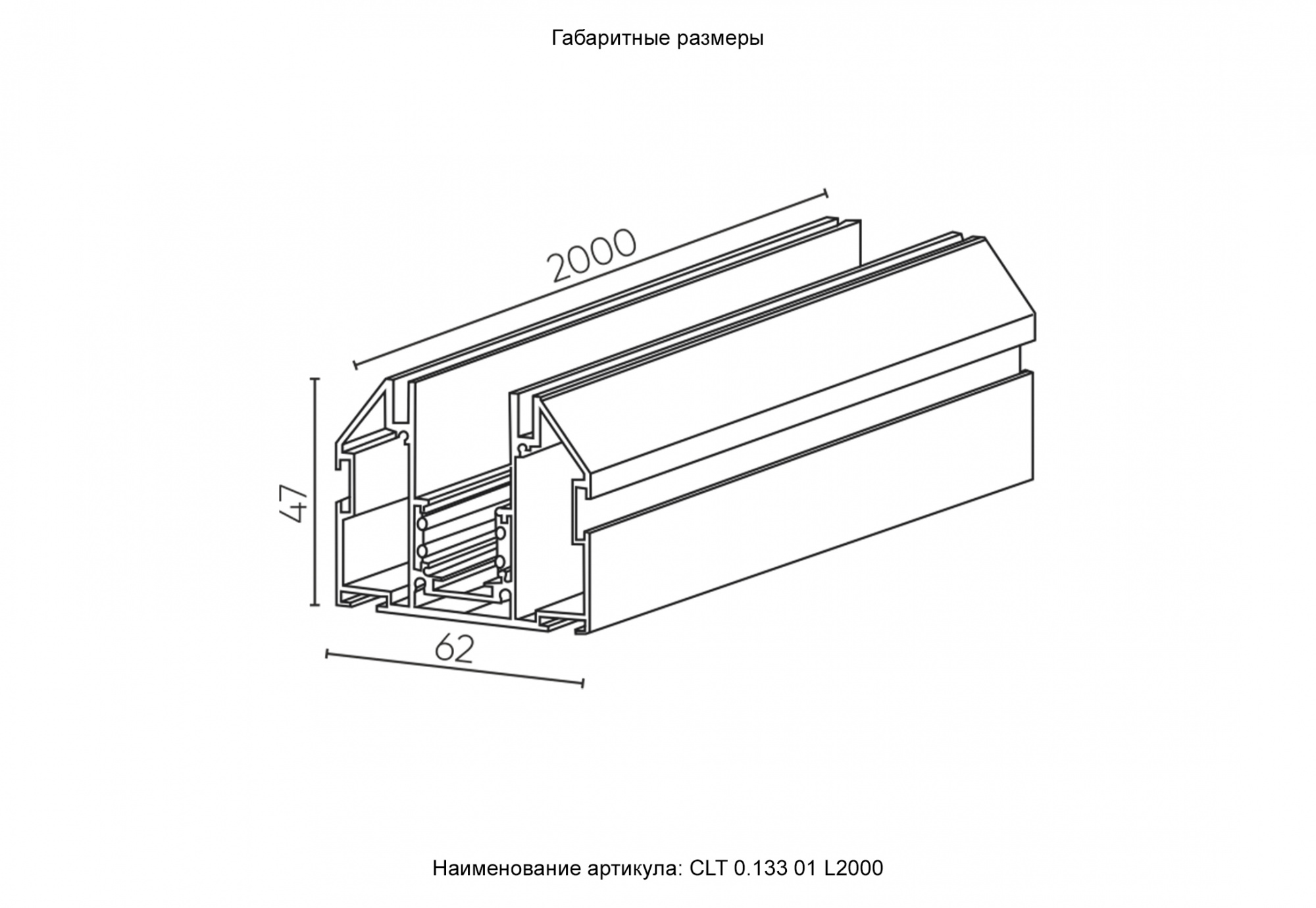 Габаритные размеры

2000

47

62

Наименование артикула: CLT 0.133 01 L2000