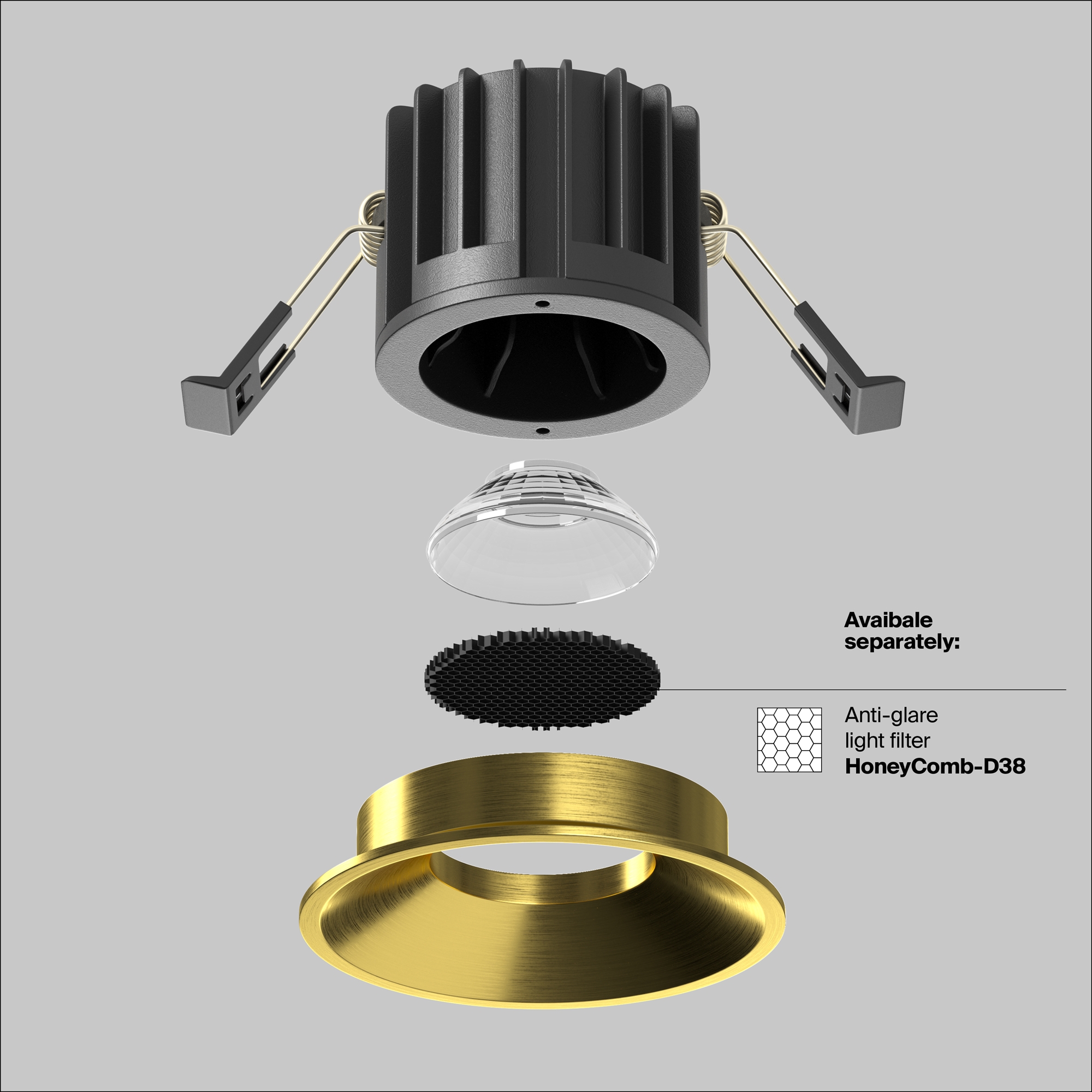 Avaibale separately:

Anti-glare light filter
HoneyComb-D38