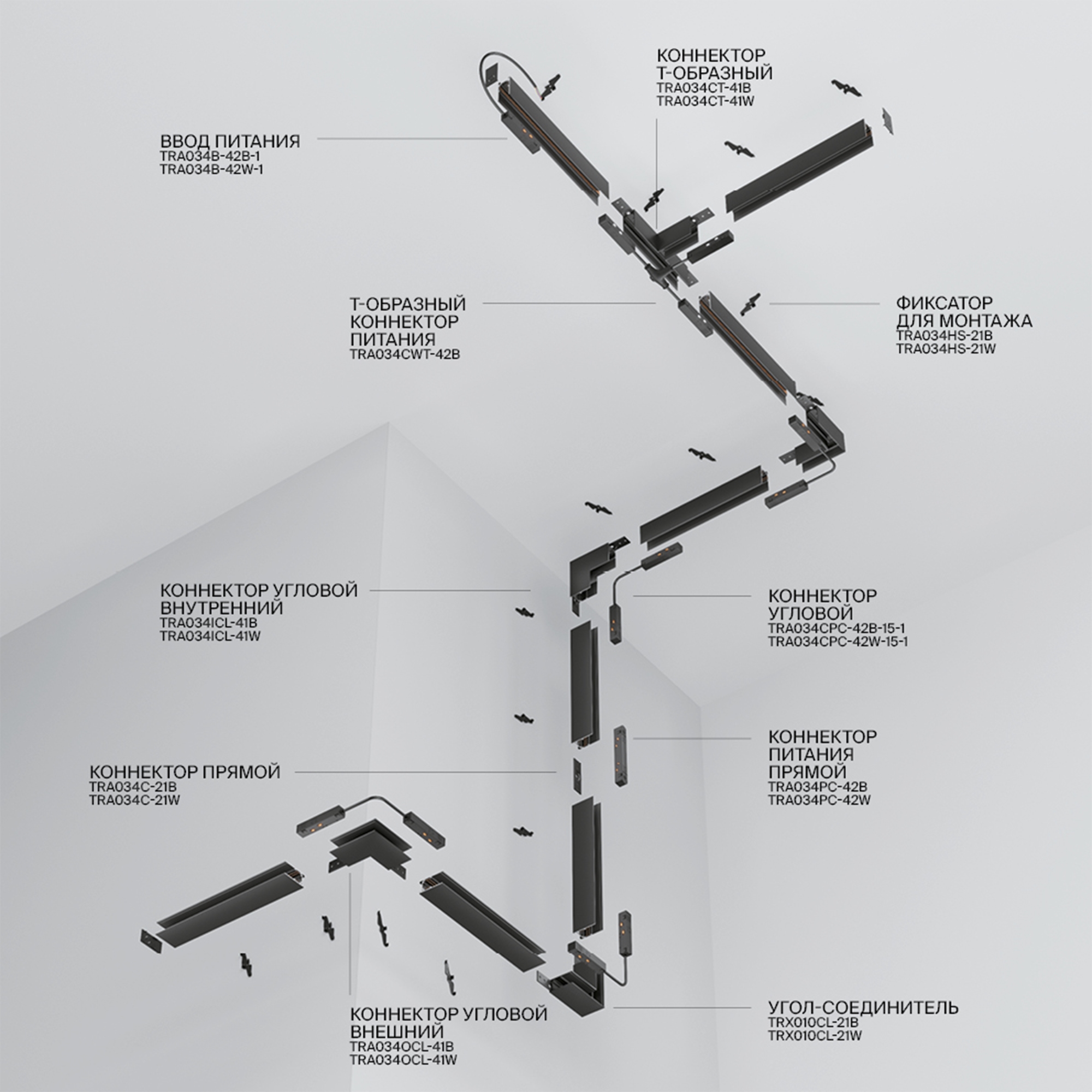 КОННЕКТОР Т-ОБРАЗНЫЙ
TRA034CT-41B
TRA034CT-41W

ВВОД ПИТАНИЯ
TRA034B-42B-1
TRA034B-42W-1

Т-ОБРАЗНЫЙ КОННЕКТОР ПИТАНИЯ
TRA034CWT-42B

ФИКСАТОР ДЛЯ МОНТАЖА
TRA034HS-21B
TRA034HS-21W

КОННЕКТОР УГЛОВОЙ ВНУТРЕННИЙ
TRA034ICL-41B
TRA034ICL-41W

КОННЕКТОР УГЛОВОЙ
TRA034CPC-42B-15-1
TRA034CPC-42W-15-1

КОННЕКТОР ПИТАНИЯ ПРЯМОЙ
TRA034PC-42B
TRA034PC-42W

КОННЕКТОР ПРЯМОЙ
TRA034C-21B
TRA034C-21W

КОННЕКТОР УГЛОВОЙ ВНЕШНИЙ
TRA034OCL-41B
TRA034OCL-41W

УГОЛ-СОЕДИНИТЕЛЬ
TRX010CL-21B
TRX010CL-21W