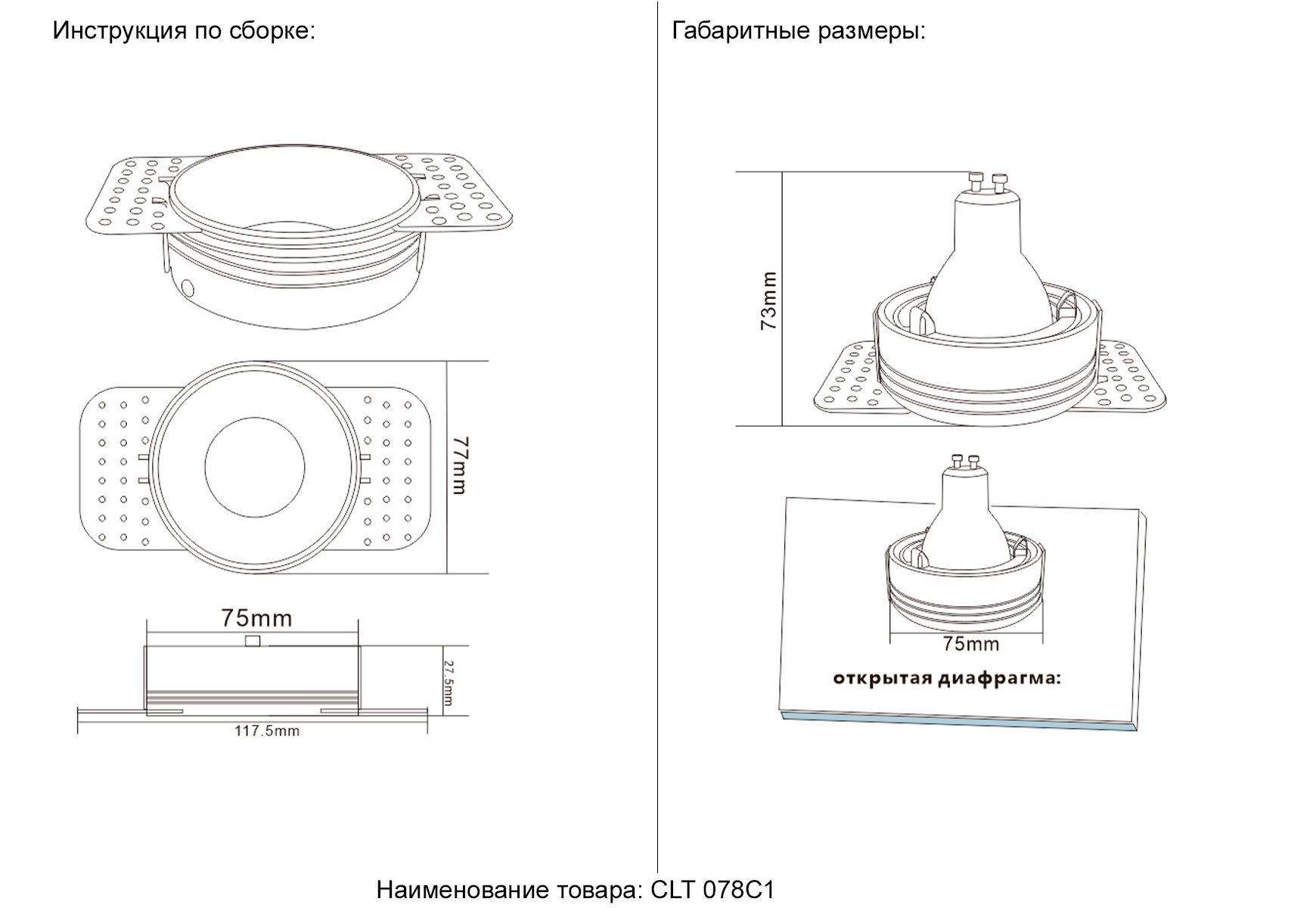 Инструкция по сборке:

77mm

75mm

27.5mm

117.5mm

Габаритные размеры:

73mm

75mm

открытая диафрагма:

Наименование товара: CLT 078C1