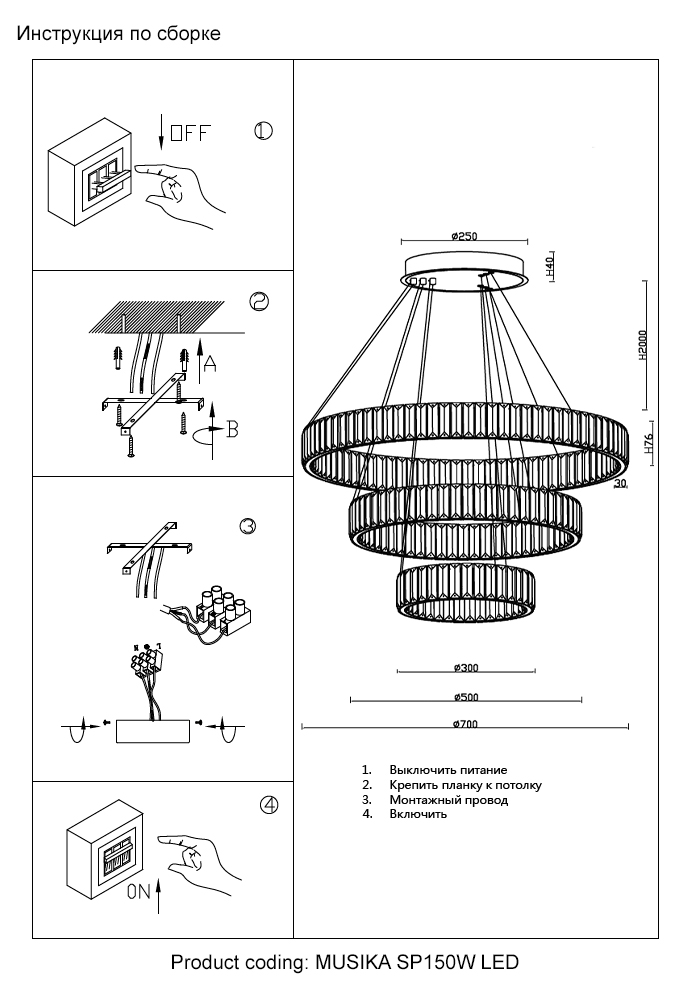 Инструкция по сборке

OFF ①

② A B

③

④ ON

ø250
H40
H2000
H76
30
ø300
ø500
ø700

1. Выключить питание
2. Крепить планку к потолку
3. Монтажный провод
4. Включить

Product coding: MUSIKA SP150W LED