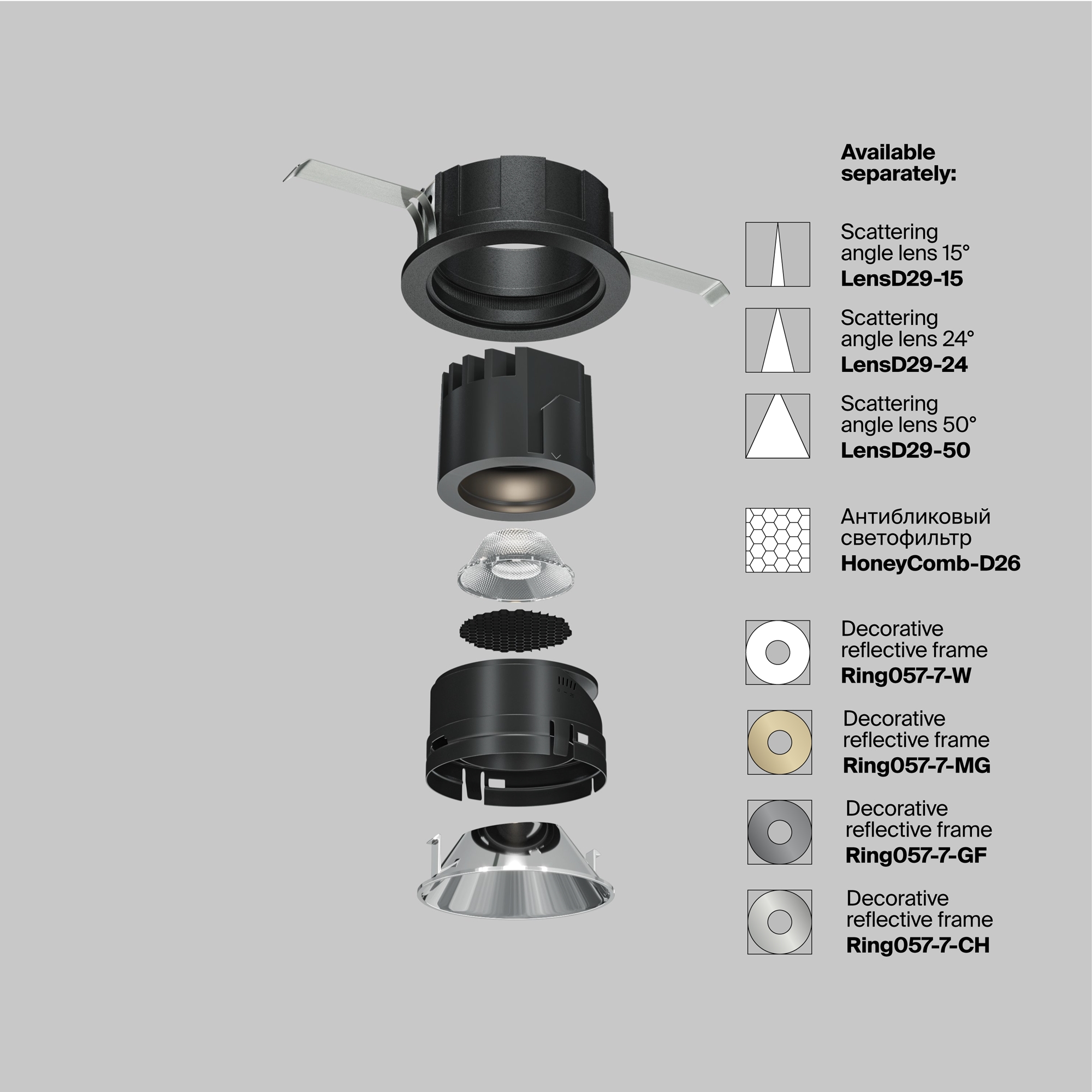 Available separately:

Scattering angle lens 15°
LensD29-15

Scattering angle lens 24°
LensD29-24

Scattering angle lens 50°
LensD29-50

Антибликовый светофильтр
HoneyComb-D26

Decorative reflective frame
Ring057-7-W

Decorative reflective frame
Ring057-7-MG

Decorative reflective frame
Ring057-7-GF

Decorative reflective frame
Ring057-7-CH