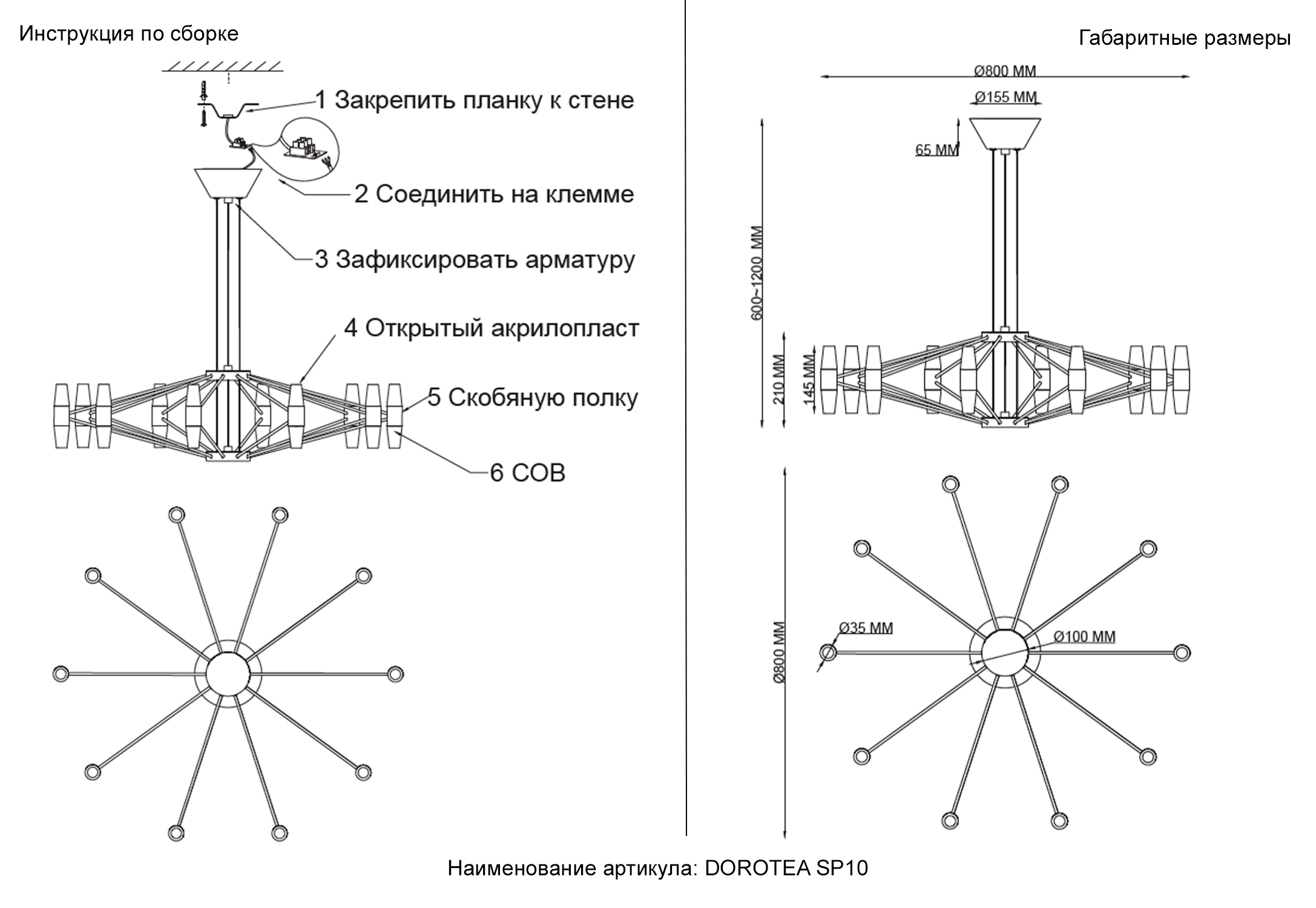 Инструкция по сборке

1 Закрепить планку к стене

2 Соединить на клемме

3 Зафиксировать арматуру

4 Открытый акрилопласт

5 Скобяную полку

6 COB

Габаритные размеры

Ø800 MM

Ø155 MM

65 MM

600~1200 MM

210 MM

145 MM

Ø800 MM

Ø35 MM

Ø100 MM

Наименование артикула: DOROTEA SP10